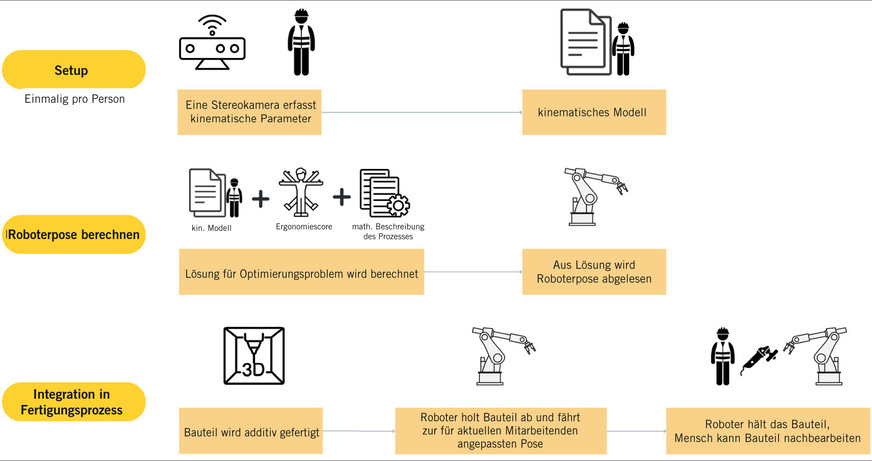 Setup

Einmalig pro Person

Eine Stereokamera erfasst kinematische Parameter

kinematisches Modell

Roboterpose berechnen

kin. Modell

Ergonomiescore

math. Beschreibung des Prozesses

Lösung für Optimierungsproblem wird berechnet

Aus Lösung wird Roboterpose abgelesen

Integration in Fertigungsprozess

3D

Bauteil wird additiv gefertigt

Roboter holt Bauteil ab und fährt zur für aktuellen Mitarbeitenden angepassten Pose

Roboter hält das Bauteil, Mensch kann Bauteil nachbearbeiten