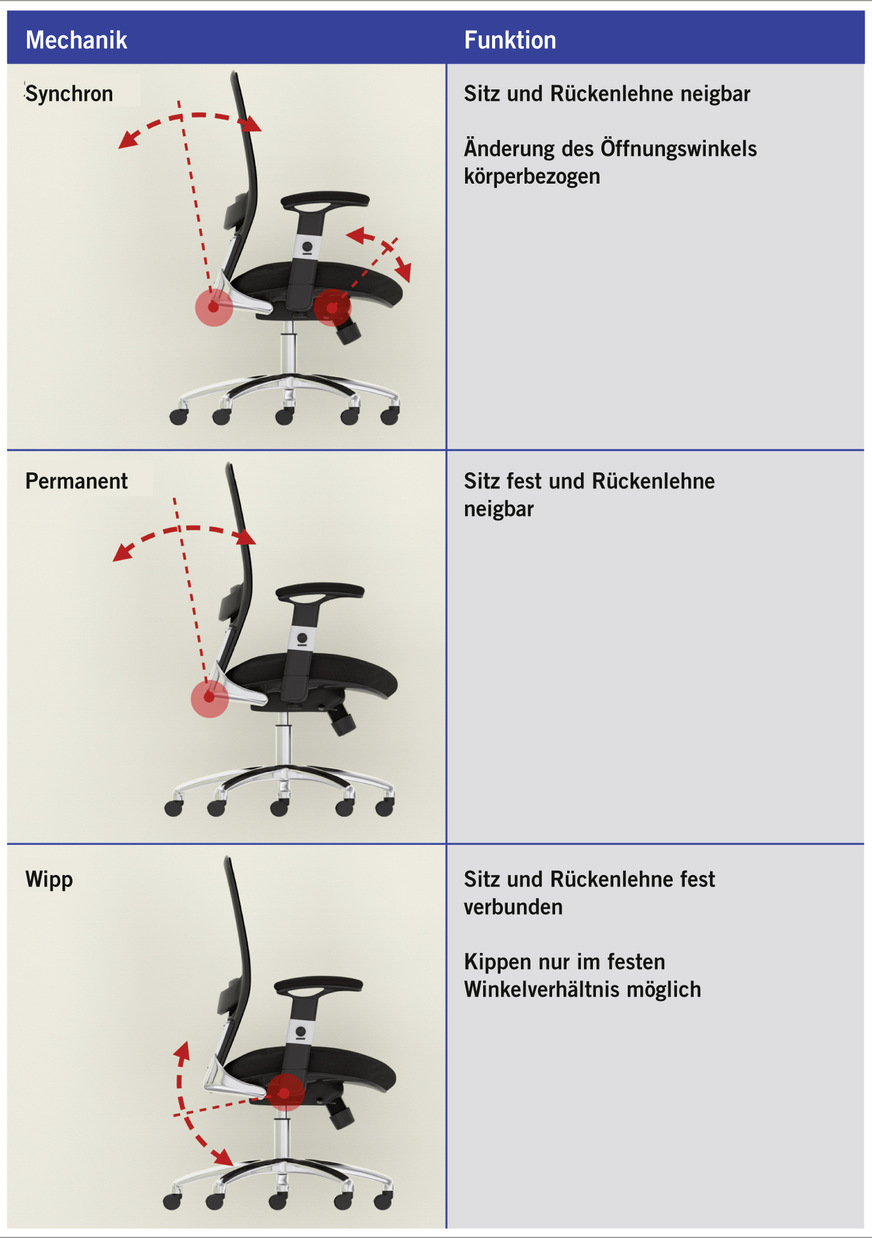 | Mechanik | Funktion |
|---|---|
| Synchron | Sitz und Rückenlehne neigbar<br><br>Änderung des Öffnungswinkels körperbezogen |
| Permanent | Sitz fest und Rückenlehne neigbar |
| Wipp | Sitz und Rückenlehne fest verbunden<br><br>Kippen nur im festen Winkelverhältnis möglich |