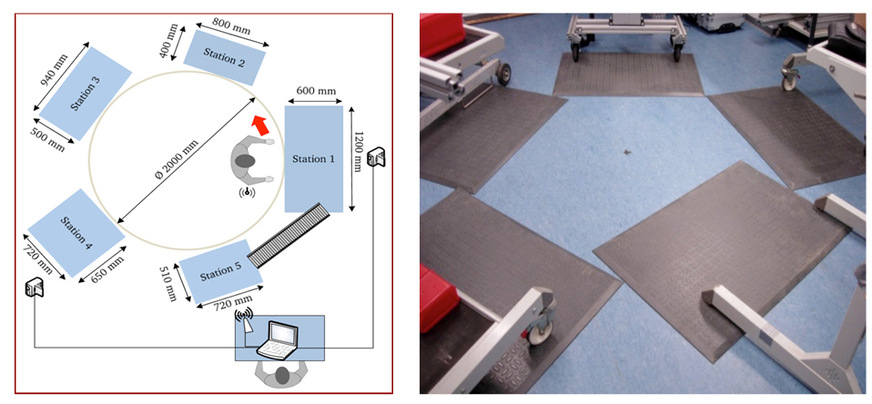 800 mm
400 mm
Station 2
940 mm
Station 3
500 mm
600 mm
Station 1
1200 mm
Ø 2000 mm
Station 4
720 mm
650 mm
510 mm
Station 5
720 mm